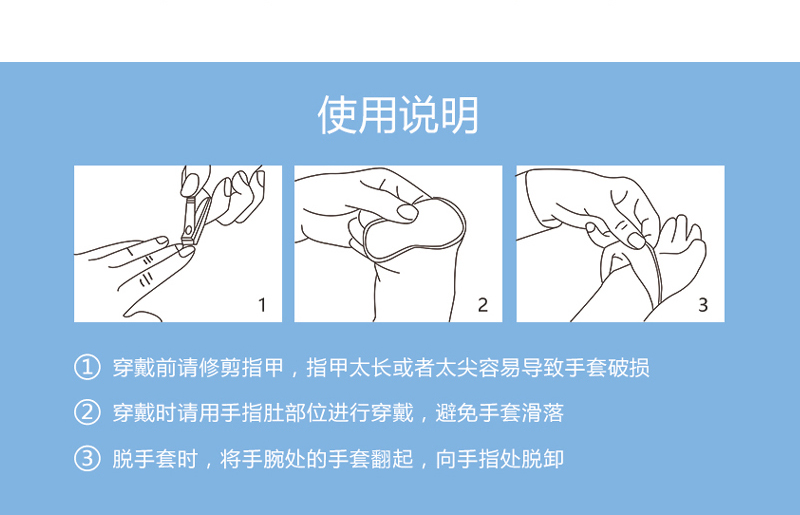 使用说明

1

2

3

① 穿戴前请修剪指甲，指甲太长或者太尖容易导致手套破损

② 穿戴时请用手指肚部位进行穿戴，避免手套滑落

③ 脱手套时，将手腕处的手套翻起，向手指处脱卸