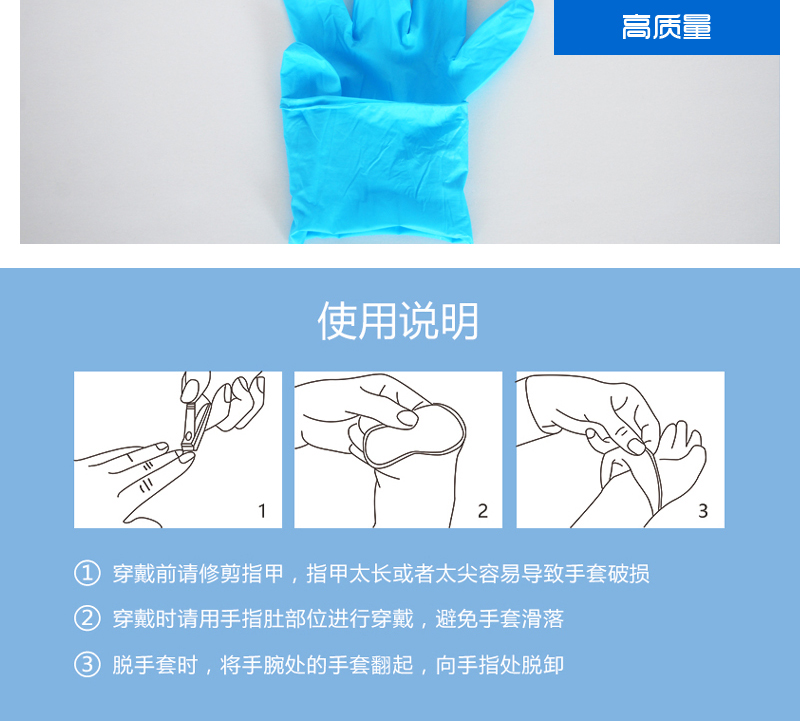 高质量

使用说明

1

2

3

① 穿戴前请修剪指甲，指甲太长或者太尖容易导致手套破损

② 穿戴时请用手指肚部位进行穿戴，避免手套滑落

③ 脱手套时，将手腕处的手套翻起，向手指处脱卸